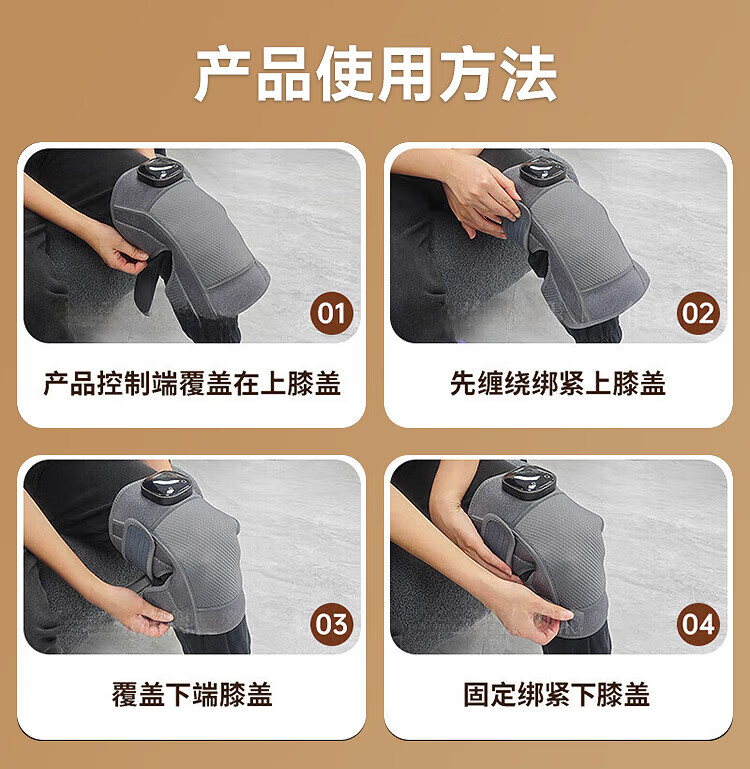 产品使用方法

01

产品控制端覆盖在上膝盖

02

先缠绕绑紧上膝盖

03

覆盖下端膝盖

04

固定绑紧下膝盖