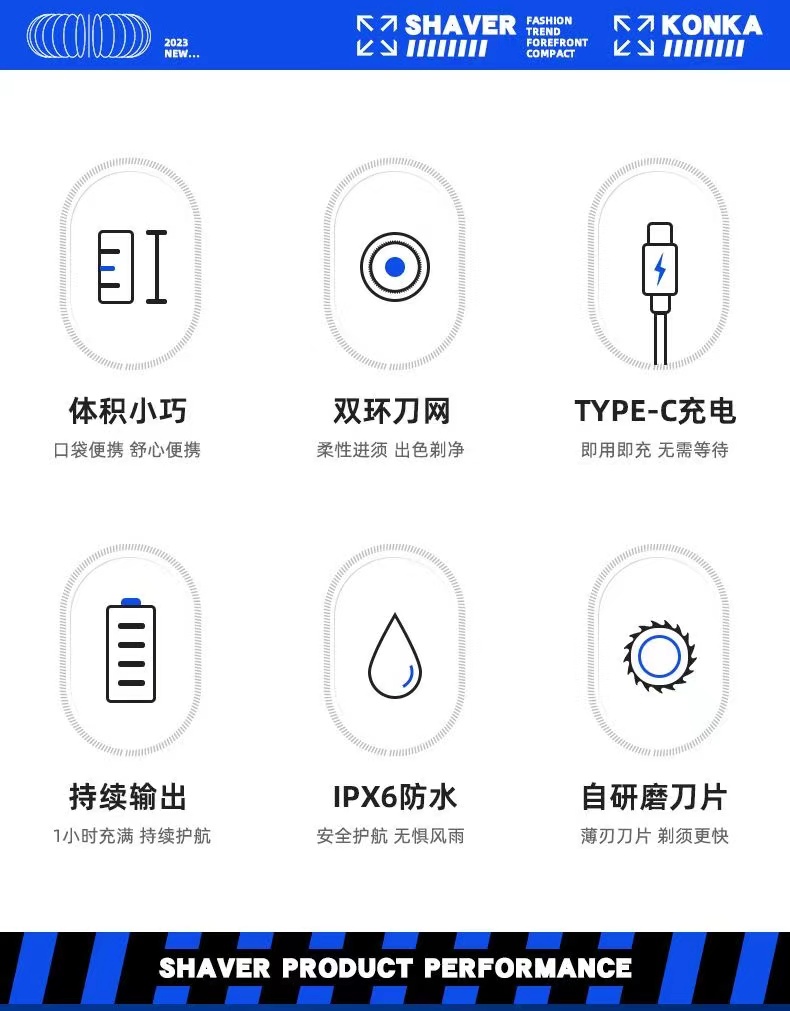 2023
NEW...

SHAVER

FASHION
TREND
FOREFRONT
COMPACT

KONKA

体积小巧
口袋便携 舒心便携

双环刀网
柔性进须 出色剃净

TYPE-C充电
即用即充 无需等待

持续输出
1小时充满 持续护航

IPX6防水
安全护航 无惧风雨

自研磨刀片
薄刃刀片 剃须更快

SHAVER PRODUCT PERFORMANCE