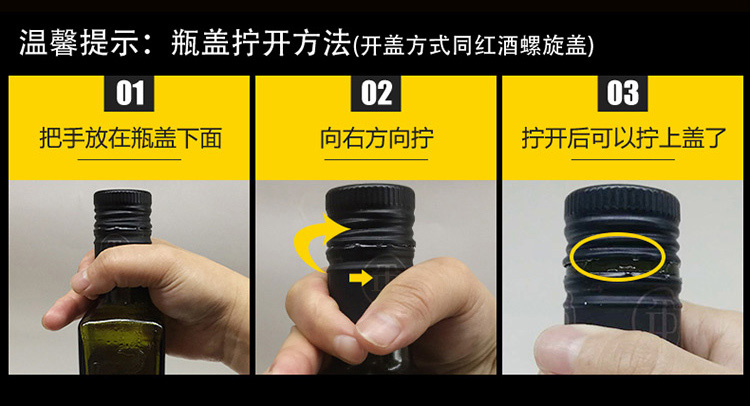 温馨提示：瓶盖拧开方法(开盖方式同红酒螺旋盖)

01
把手放在瓶盖下面

02
向右方向拧

03
拧开后可以拧上盖了