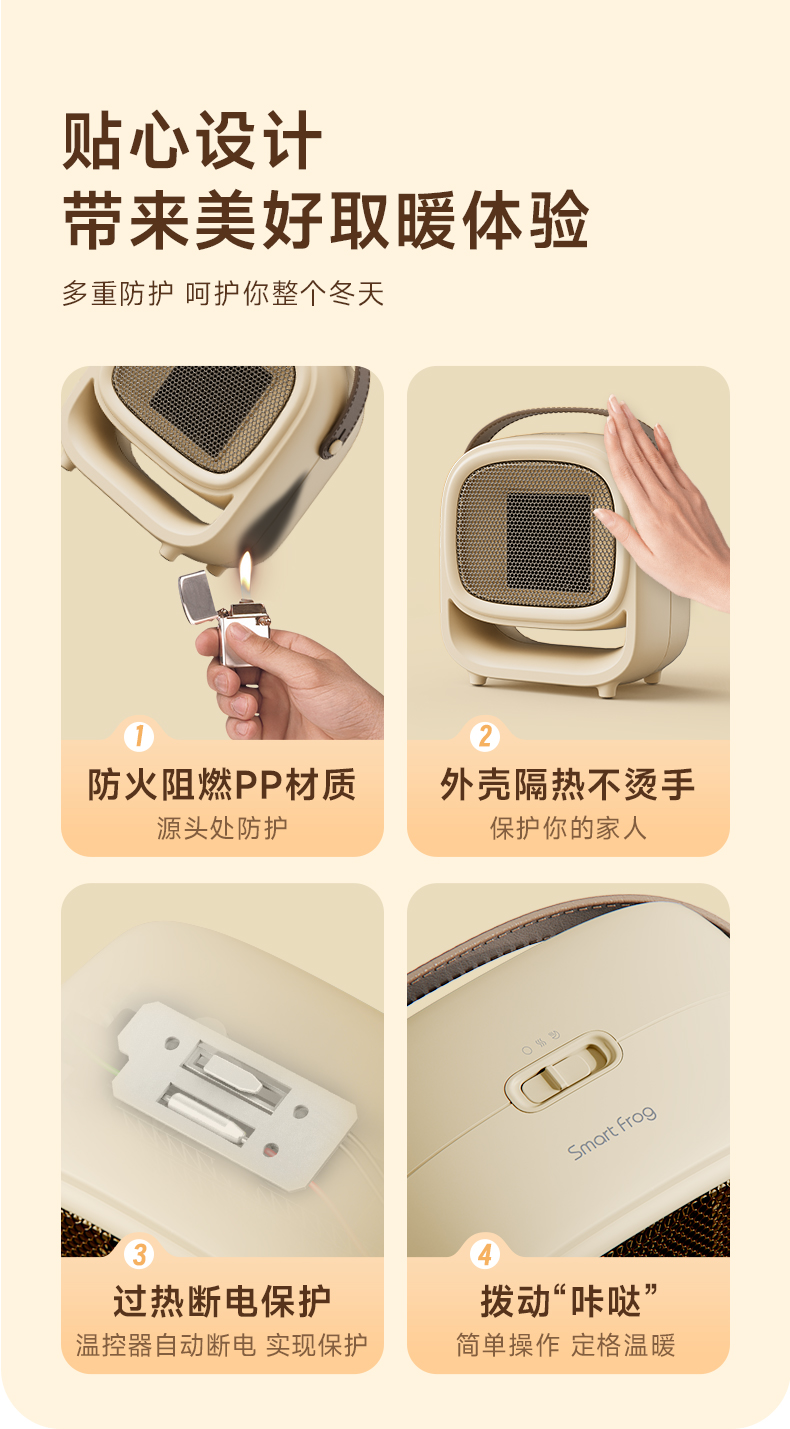 贴心设计
带来美好取暖体验

多重防护 呵护你整个冬天

1
防火阻燃PP材质
源头处防护

2
外壳隔热不烫手
保护你的家人

3
过热断电保护
温控器自动断电 实现保护

Smart Frog

4
拨动“咔哒”
简单操作 定格温暖