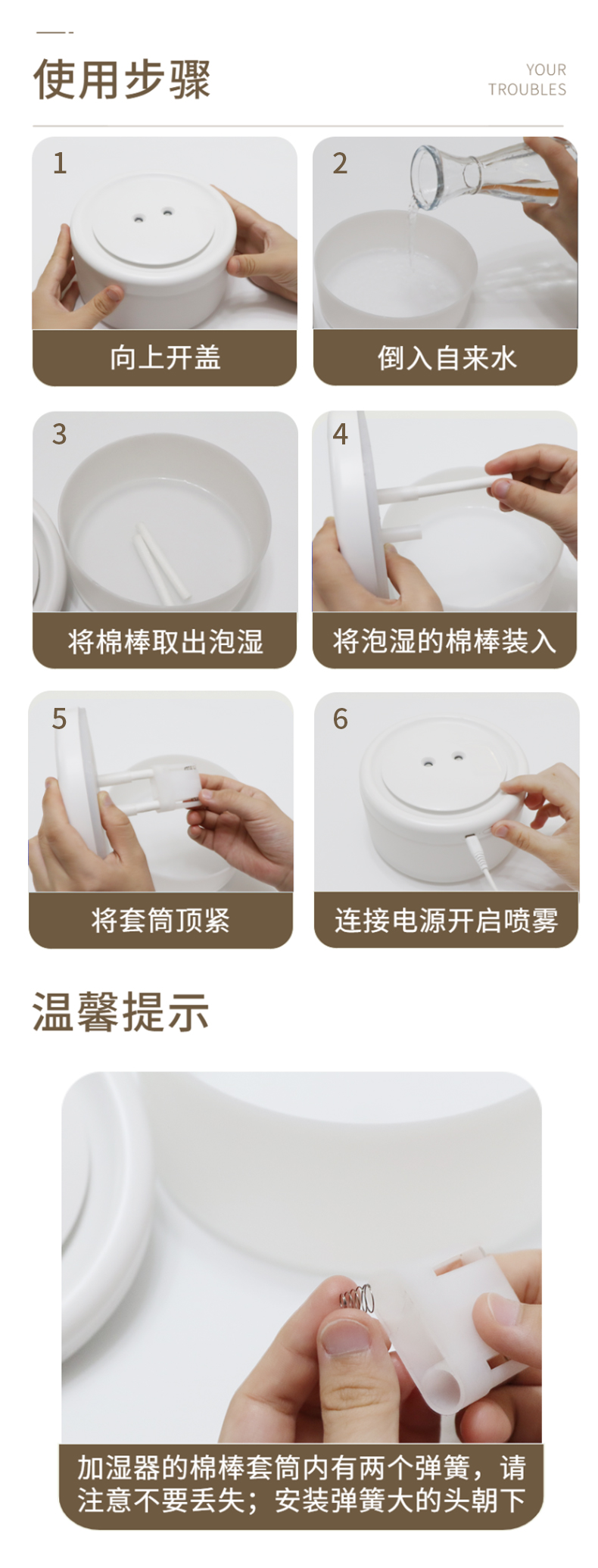 使用步骤

YOUR TROUBLES

1
向上开盖

2
倒入自来水

3
将棉棒取出泡湿

4
将泡湿的棉棒装入

5
将套筒顶紧

6
连接电源开启喷雾

温馨提示

加湿器的棉棒套筒内有两个弹簧，请注意不要丢失；安装弹簧大的头朝下