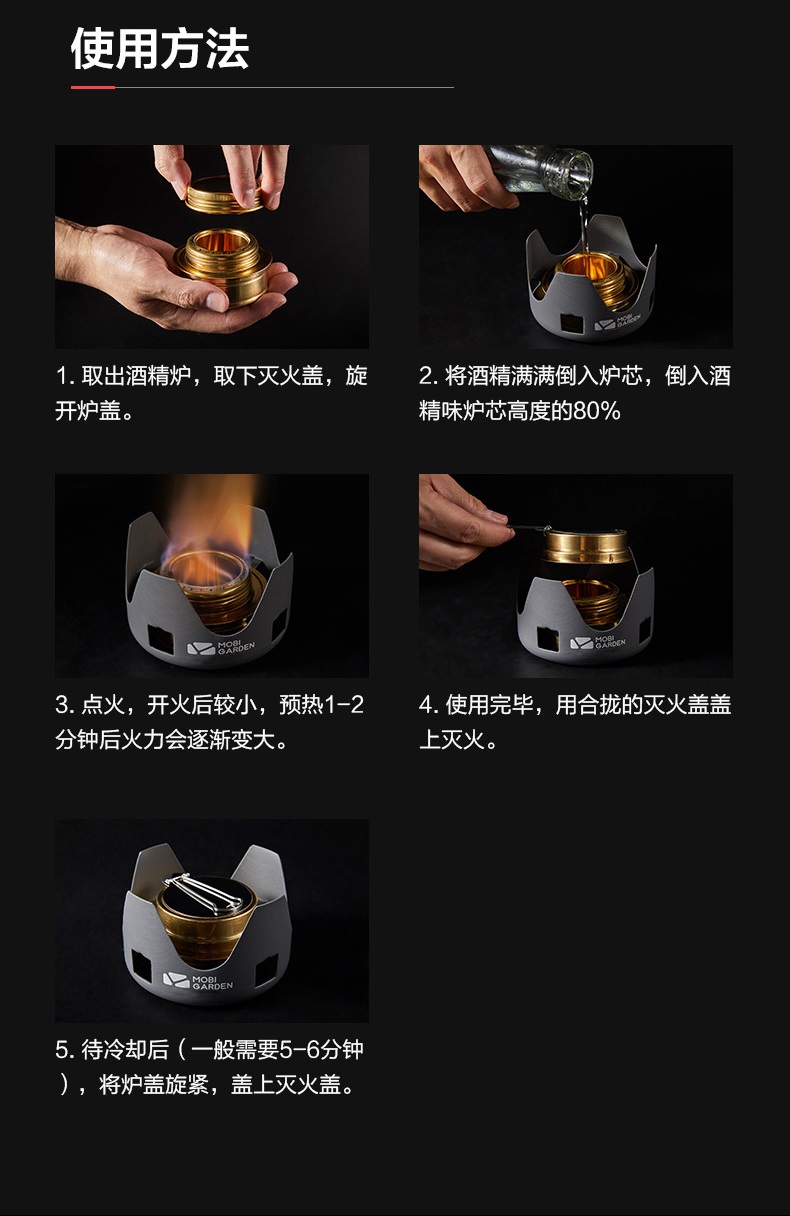 使用方法

1. 取出酒精炉，取下灭火盖，旋开炉盖。

MOBI GARDEN

2. 将酒精满满倒入炉芯，倒入酒精味炉芯高度的80%

MOBI GARDEN

3. 点火，开火后较小，预热1-2分钟后火力会逐渐变大。

MOBI GARDEN

4. 使用完毕，用合拢的灭火盖盖上灭火。

MOBI GARDEN

5. 待冷却后（一般需要5-6分钟），将炉盖旋紧，盖上灭火盖。